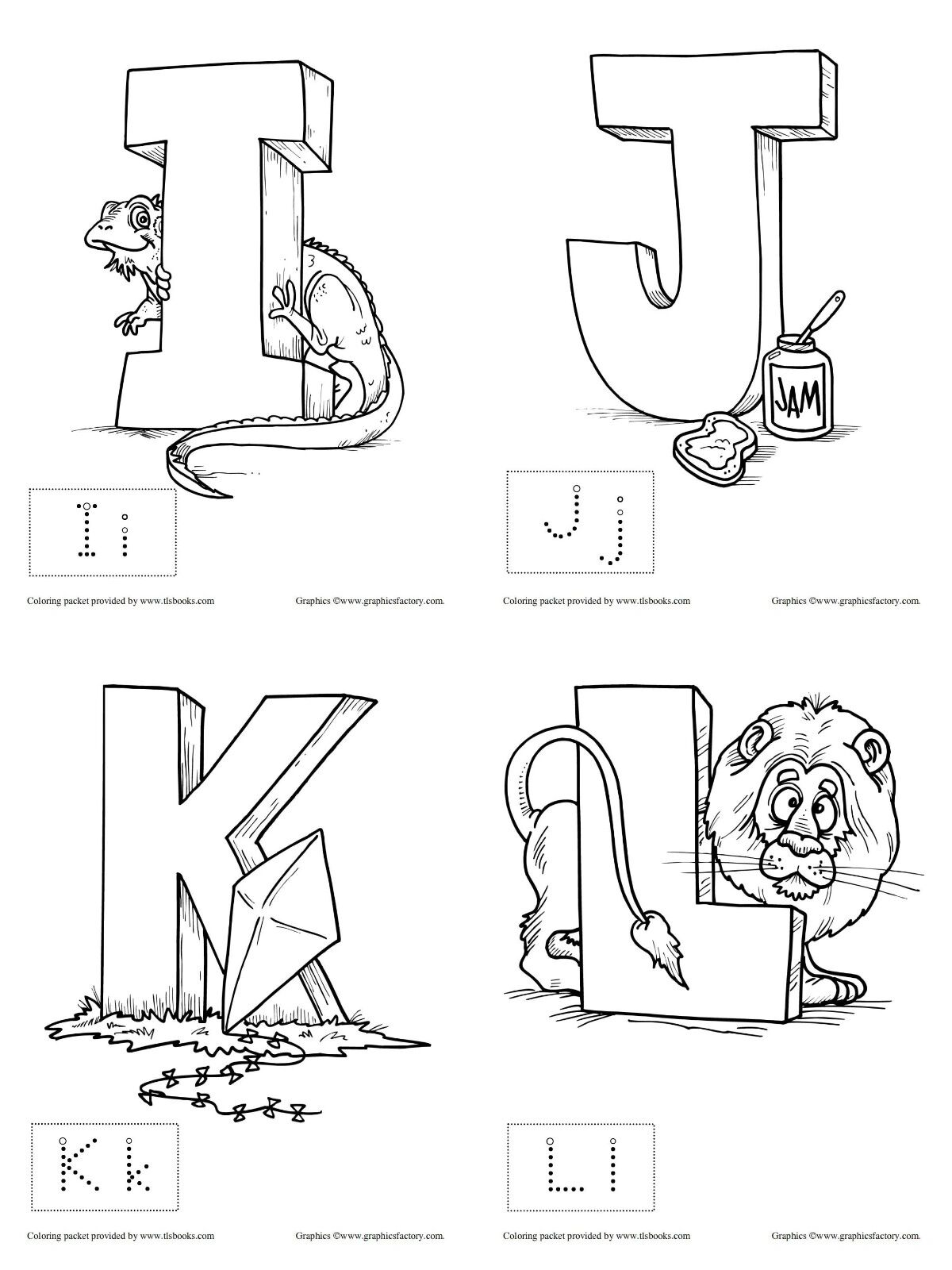 I

I i

Coloring packet provided by www.tlsbooks.com

Graphics ©www.graphicsfactory.com.

J

JAM

J j

Coloring packet provided by www.tlsbooks.com

Graphics ©www.graphicsfactory.com.

K

K k

Coloring packet provided by www.tlsbooks.com

Graphics ©www.graphicsfactory.com.

L

L l

Coloring packet provided by www.tlsbooks.com

Graphics ©www.graphicsfactory.com.